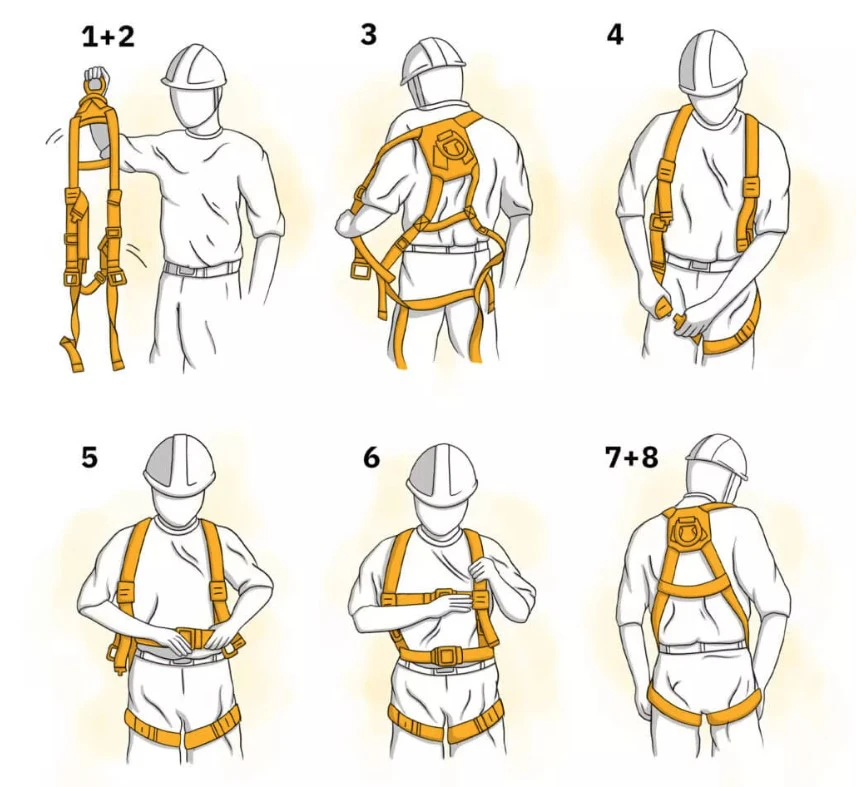 1+2

3

4

5

6

7+8